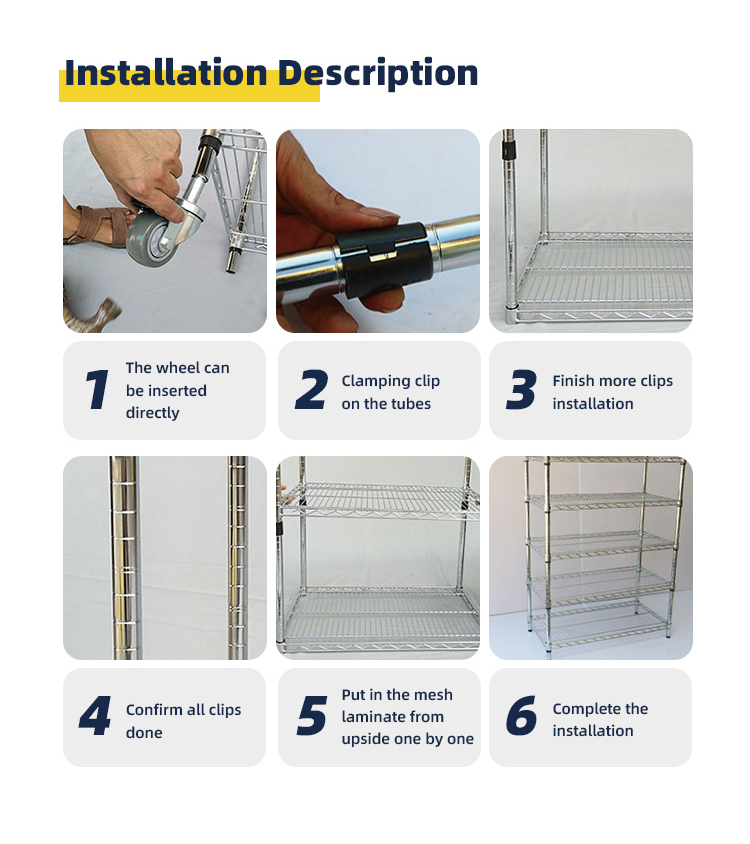 Installation Description

1 The wheel can be inserted directly

2 Clamping clip on the tubes

3 Finish more clips installation

4 Confirm all clips done

5 Put in the mesh laminate from upside one by one

6 Complete the installation