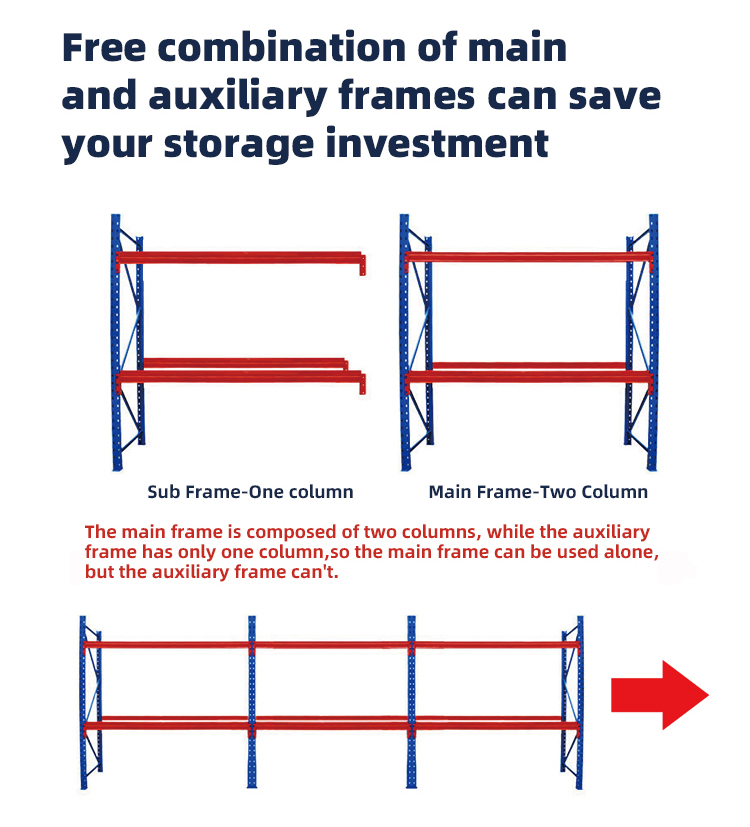 Free combination of main and auxiliary frames can save your storage investment

Sub Frame-One column

Main Frame-Two Column

The main frame is composed of two columns, while the auxiliary frame has only one column,so the main frame can be used alone, but the auxiliary frame can't.